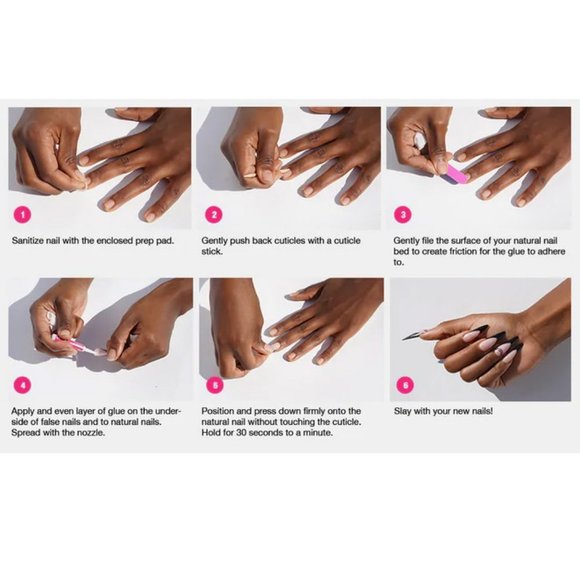 1

Sanitize nail with the enclosed prep pad.

2

Gently push back cuticles with a cuticle stick.

3

Gently file the surface of your natural nail bed to create friction for the glue to adhere to.

4

Apply and even layer of glue on the underside of false nails and to natural nails. Spread with the nozzle.

5

Position and press down firmly onto the natural nail without touching the cuticle. Hold for 30 seconds to a minute.

6

Slay with your new nails!